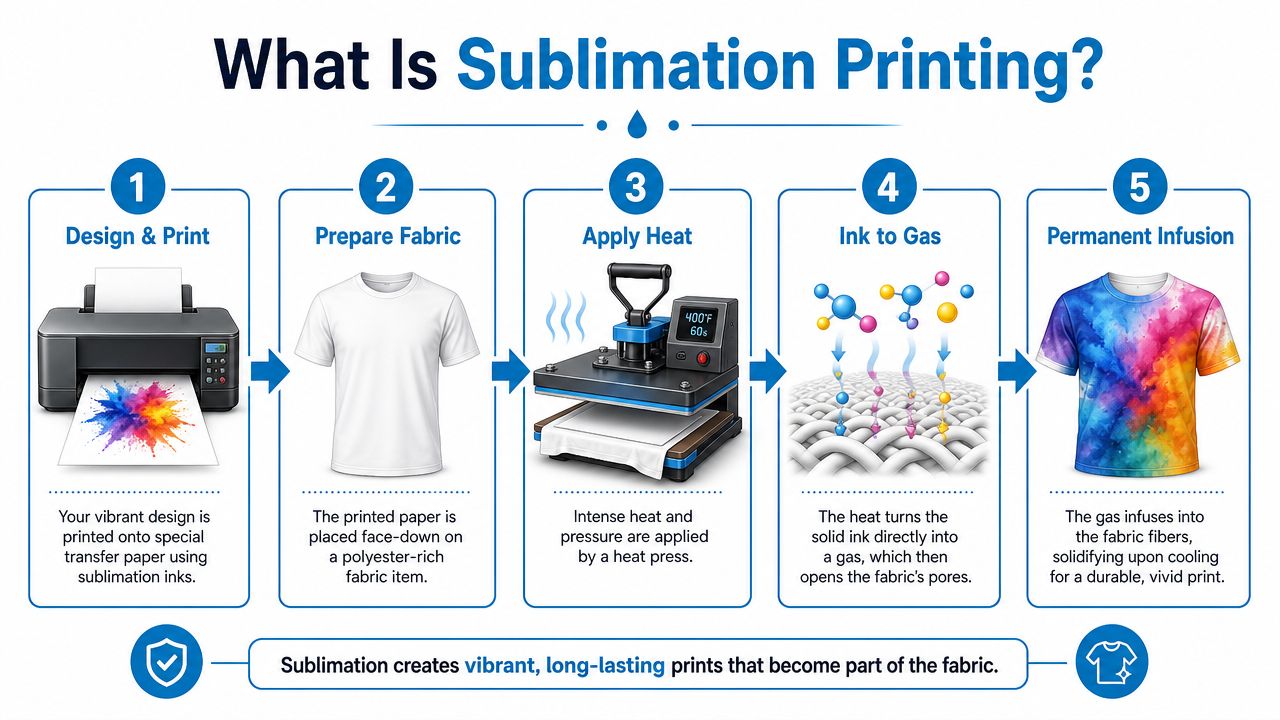 What Is Sublimation Printing?

1
Design & Print

Your vibrant design is printed onto special transfer paper using sublimation inks.

2
Prepare Fabric

The printed paper is placed face-down on a polyester-rich fabric item.

3
Apply Heat

400°F
60s

Intense heat and pressure are applied by a heat press.

4
Ink to Gas

The heat turns the solid ink directly into a gas, which then opens the fabric's pores.

5
Permanent Infusion

The gas infuses into the fabric fibers, solidifying upon cooling for a durable, vivid print.

Sublimation creates vibrant, long-lasting prints that become part of the fabric.